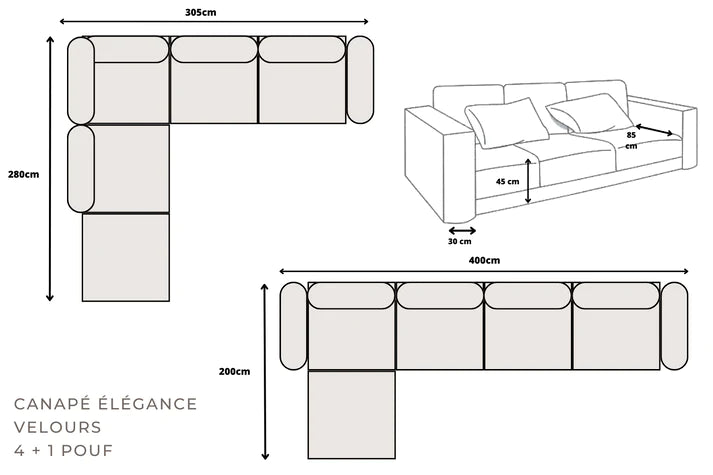 305cm

280cm

85 cm

45 cm

30 cm

400cm

200cm

CANAPÉ ÉLÉGANCE
VELOURS
4 + 1 POUF